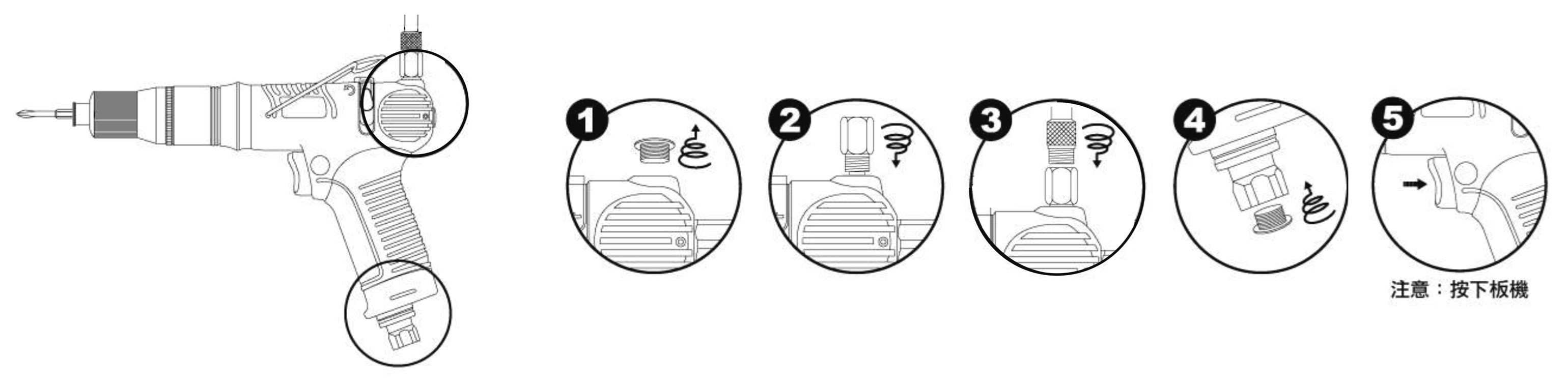 1

2

3

4

5

注意：按下板機